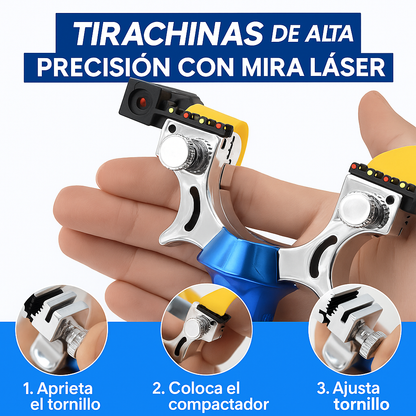 TIRACHINAS DE ALTA PRECISIÓN CON MIRA LÁSER

1. Aprieta el tornillo

2. Coloca el compactador

3. Ajusta tornillo