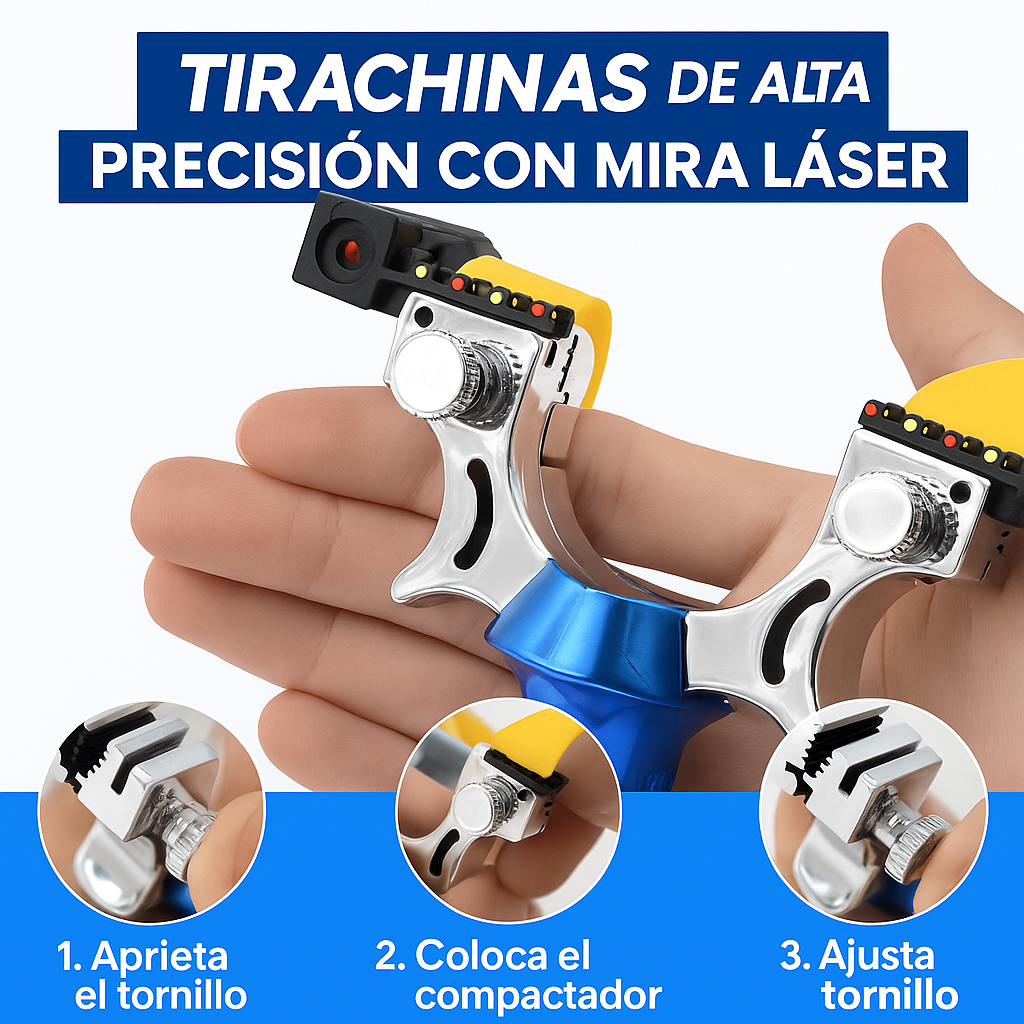 TIRACHINAS DE ALTA PRECISIÓN CON MIRA LÁSER

1. Aprieta el tornillo

2. Coloca el compactador

3. Ajusta tornillo